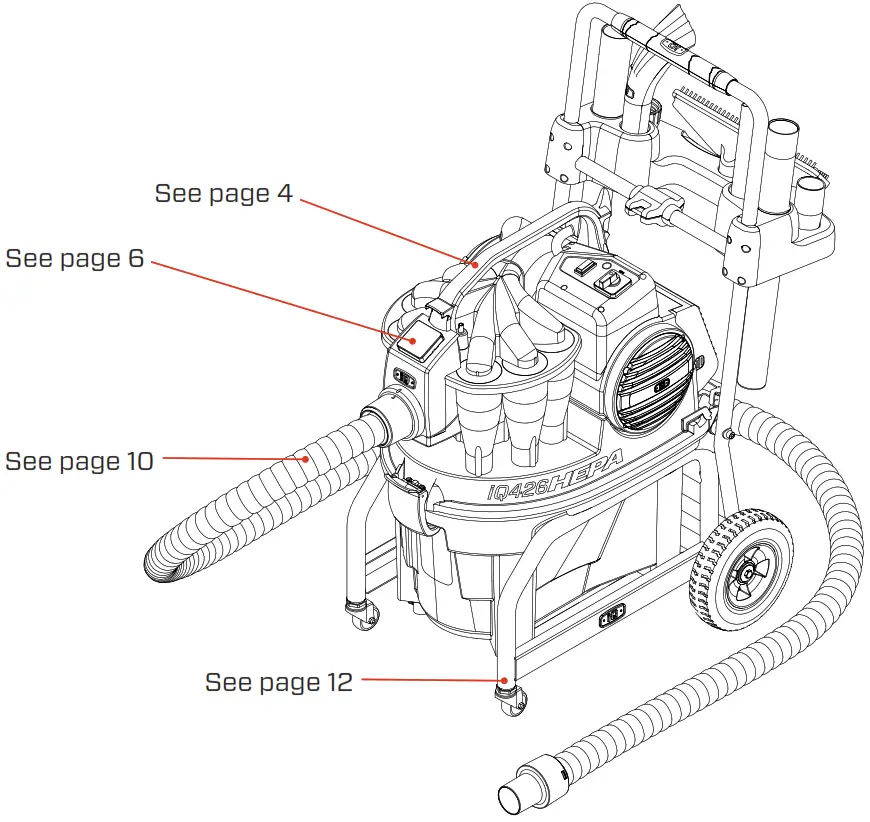 See page 4

See page 6

See page 10

iQ426HEPA

See page 12