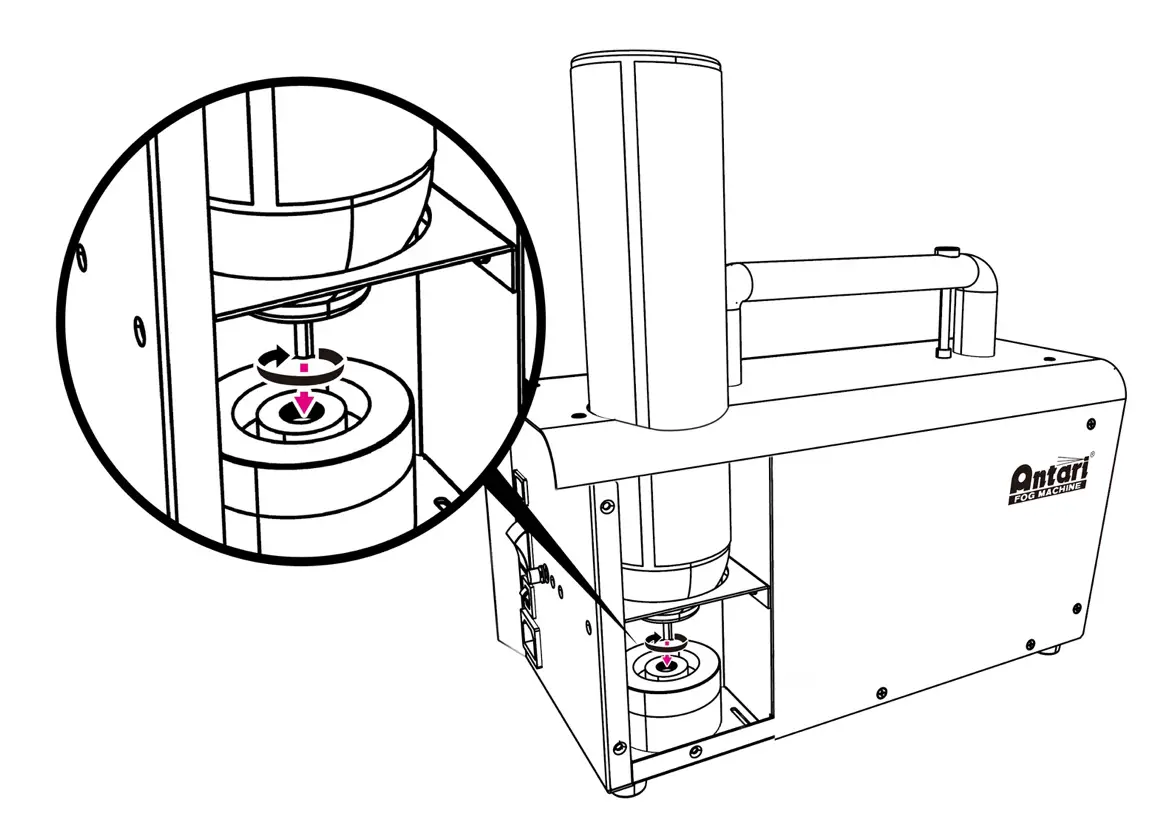 Antari®
FOG MACHINE