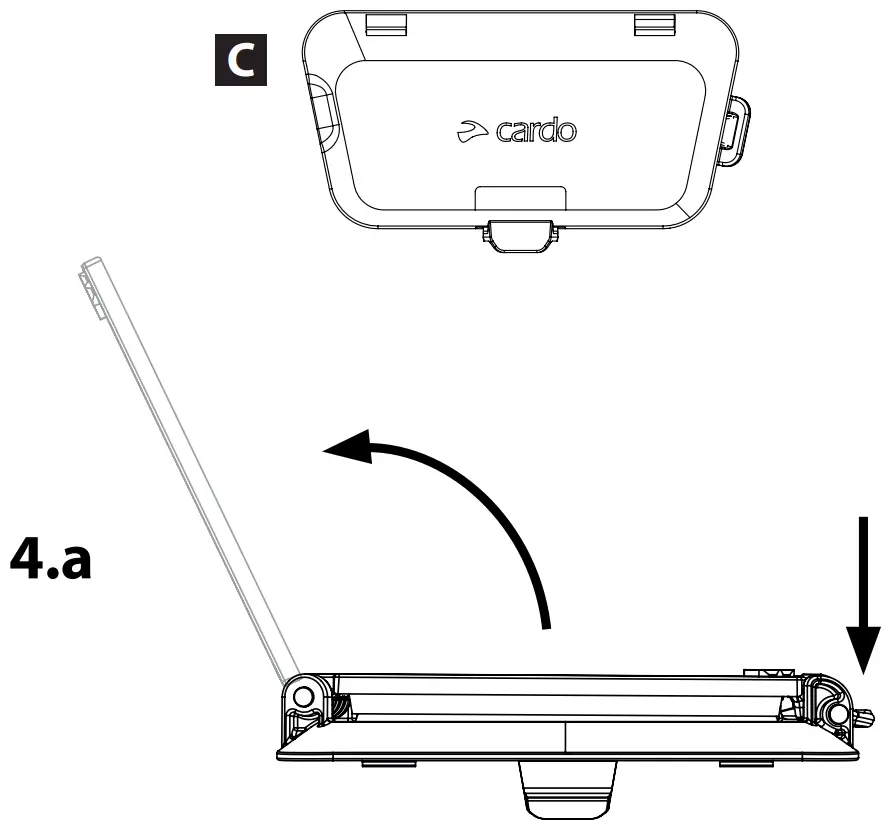 C

cardo

4.a