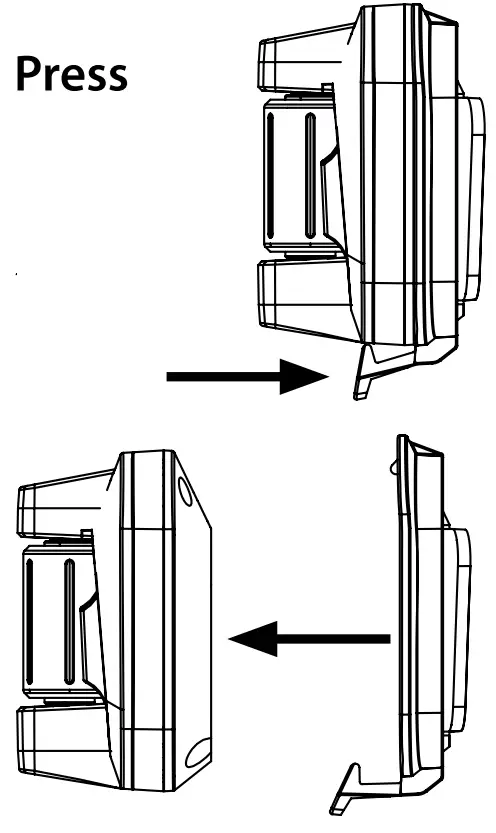 Press