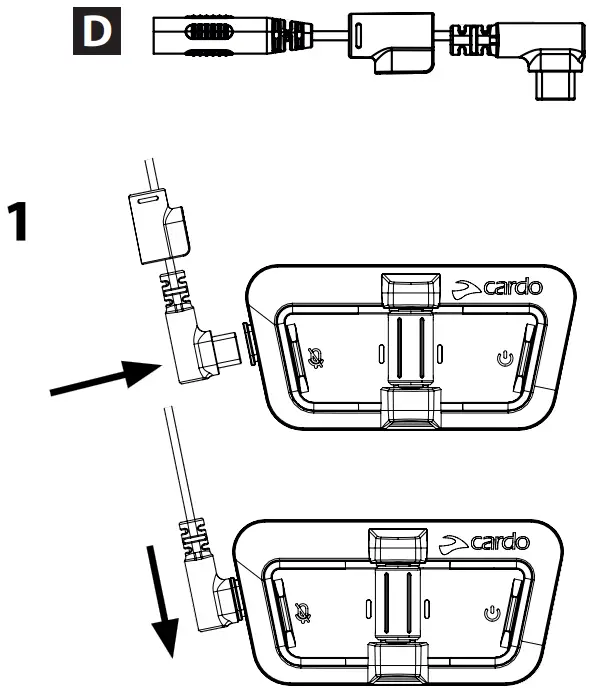 D

1

cardo

cardo