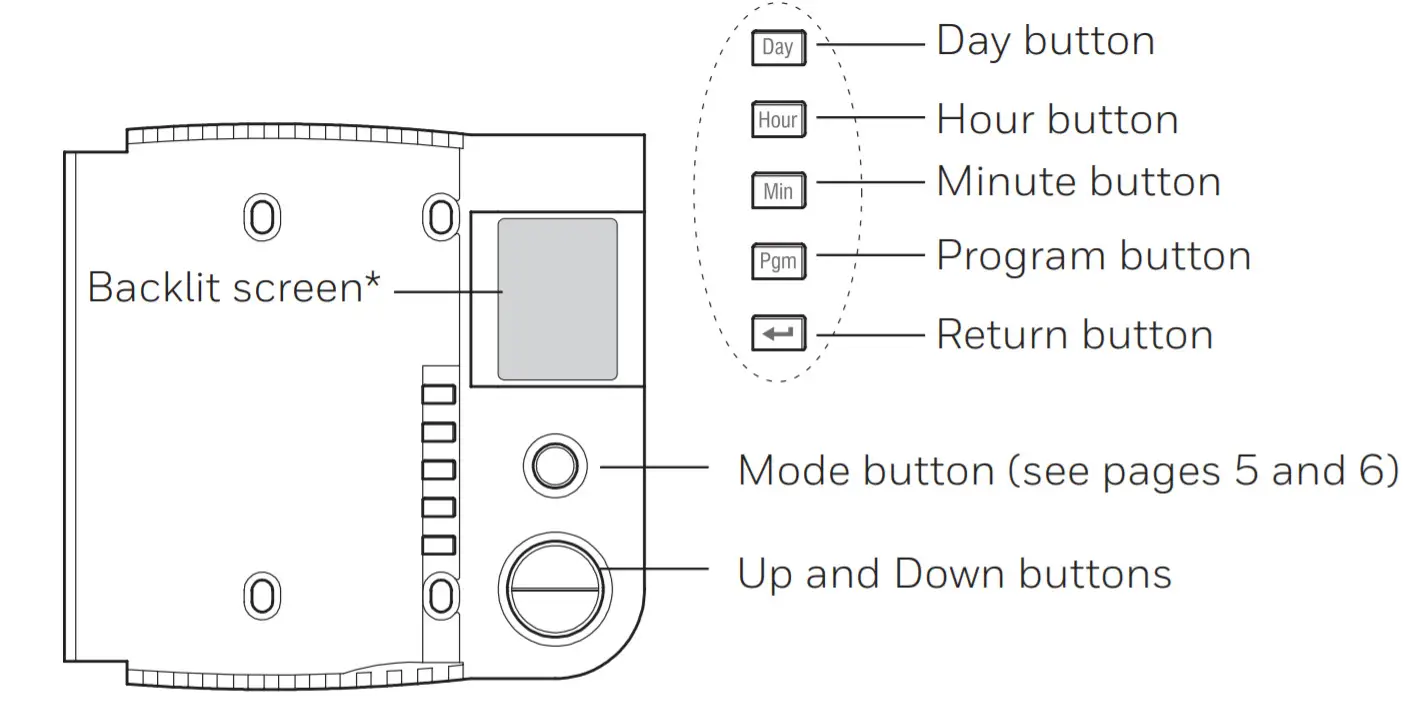 Day
Day button
Hour
Hour button
Min
Minute button
Pgm
Program button
Return button
Backlit screen*
Mode button (see pages 5 and 6)
Up and Down buttons