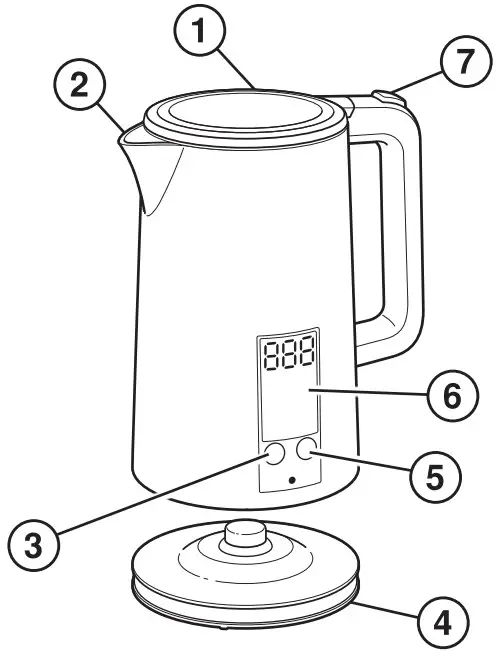 1
2
7
888
6
5
3
4