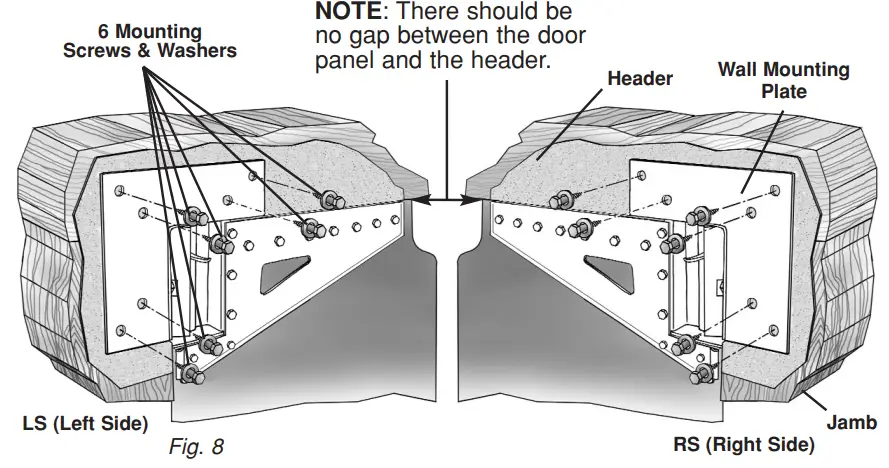 6 Mounting Screws & Washers

NOTE: There should be no gap between the door panel and the header.

Header

Wall Mounting Plate

LS (Left Side)

Fig. 8

RS (Right Side)

Jamb