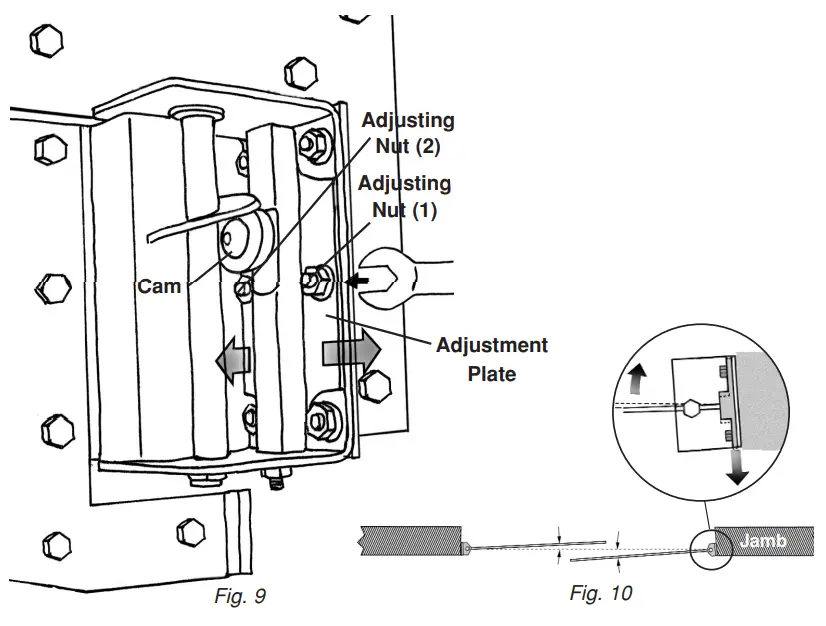 Adjusting Nut (2)

Adjusting Nut (1)

Cam

Adjustment Plate

Fig. 9

Jamb

Fig. 10