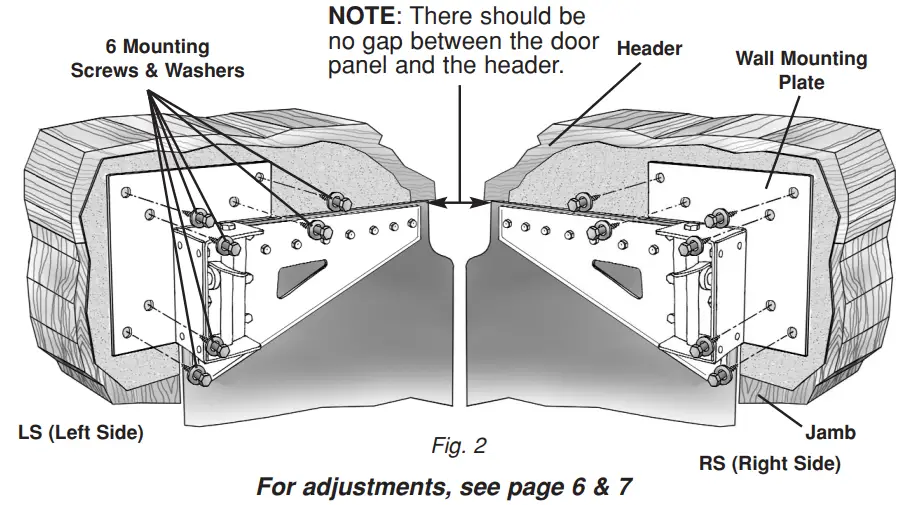 6 Mounting Screws & Washers

NOTE: There should be no gap between the door panel and the header.

Header

Wall Mounting Plate

LS (Left Side)

Fig. 2

Jamb

RS (Right Side)

For adjustments, see page 6 & 7