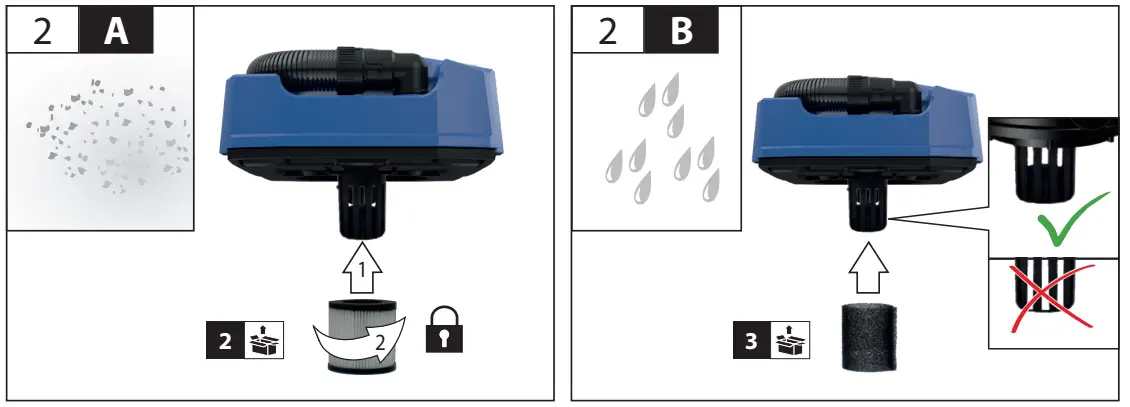 2 A

1

2

2

2 B

3