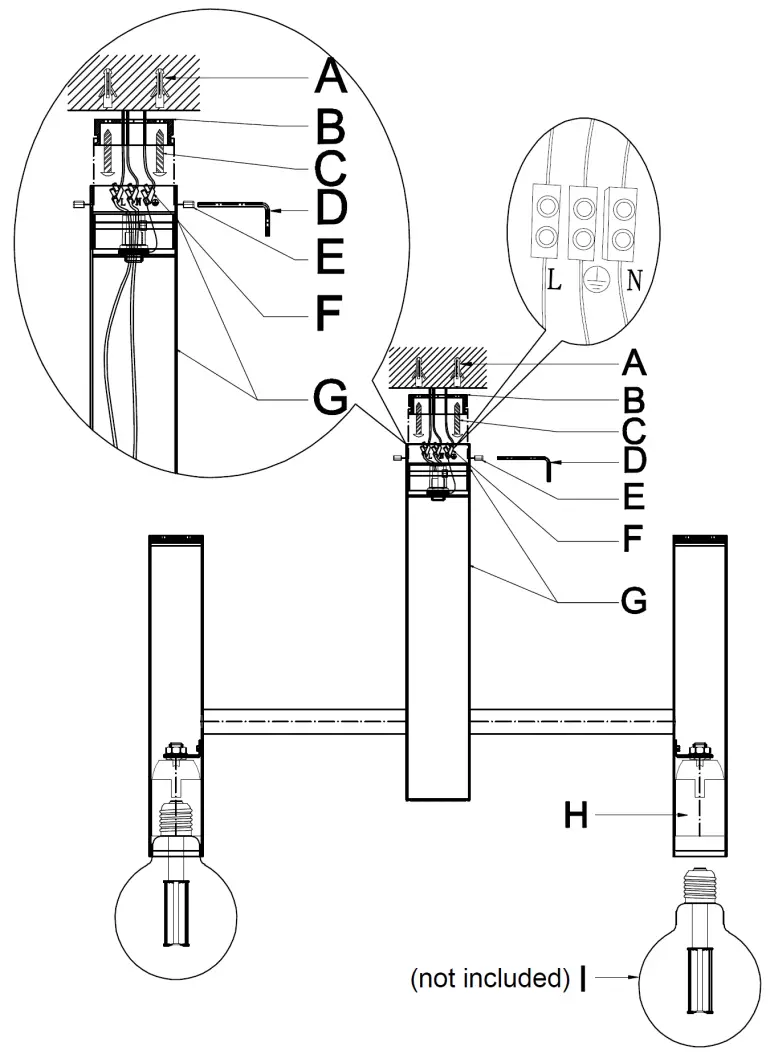 A
B
C
D
E
F
G

L N

A
B
C
D
E
F
G

H

(not included) I