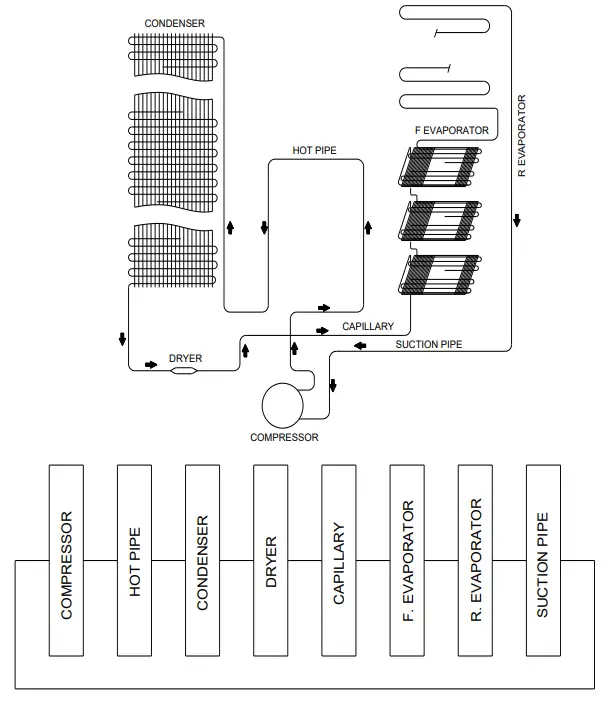 CONDENSER
HOT PIPE
F EVAPORATOR
R EVAPORATOR
CAPILLARY
SUCTION PIPE
DRYER
COMPRESSOR

COMPRESSOR
HOT PIPE
CONDENSER
DRYER
CAPILLARY
F. EVAPORATOR
R. EVAPORATOR
SUCTION PIPE