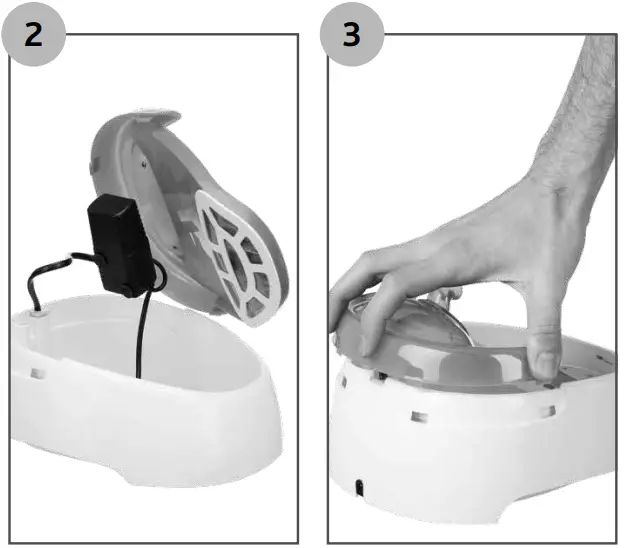 2

3