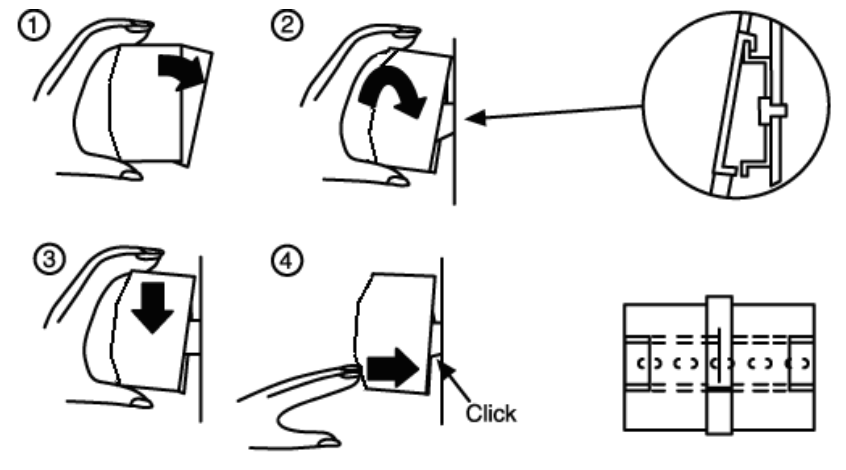 ①
②
③
④
Click