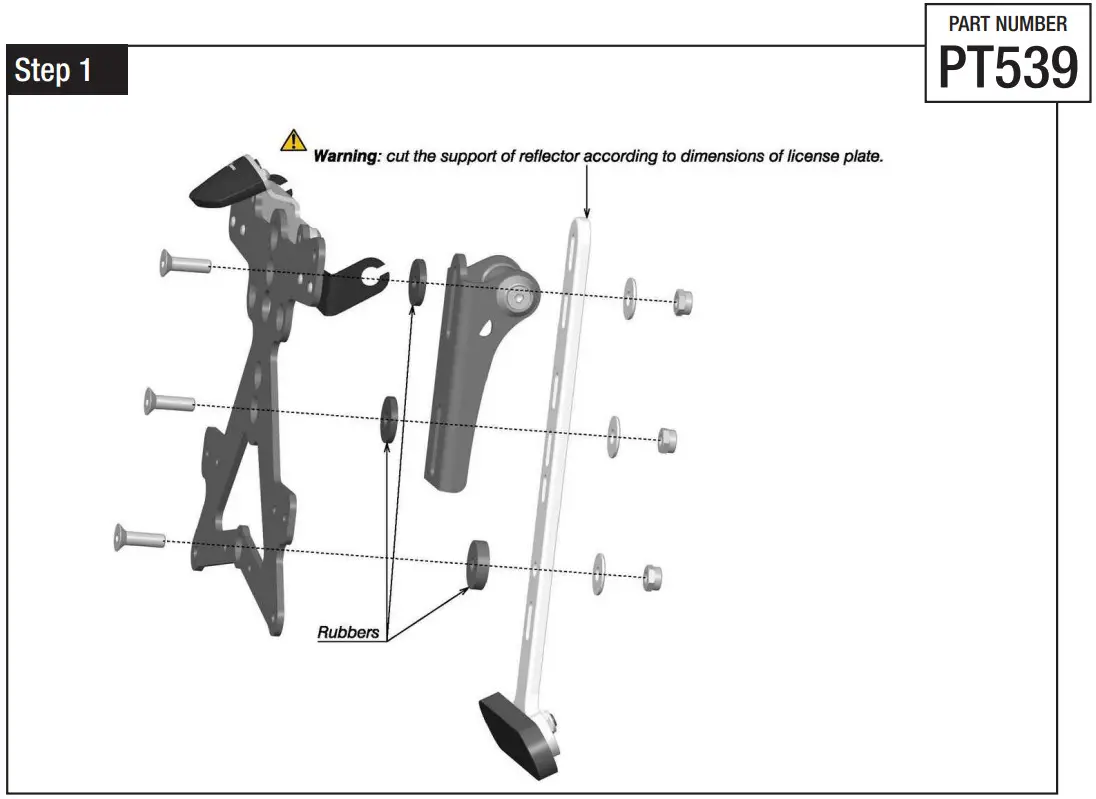 PART NUMBER
PT539

Step 1

Warning: cut the support of reflector according to dimensions of license plate.

Rubbers