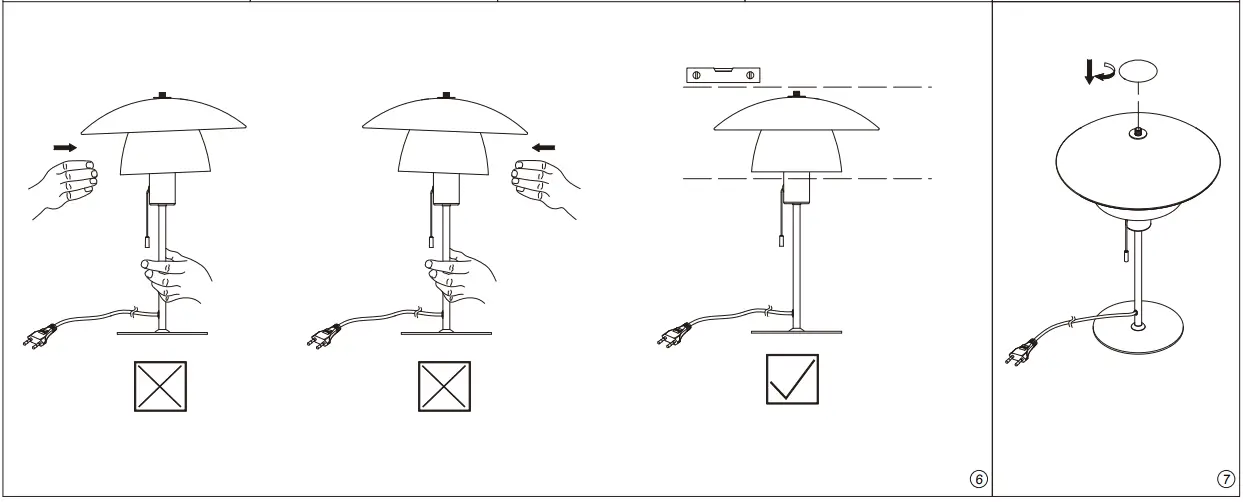 ⑥

⑦