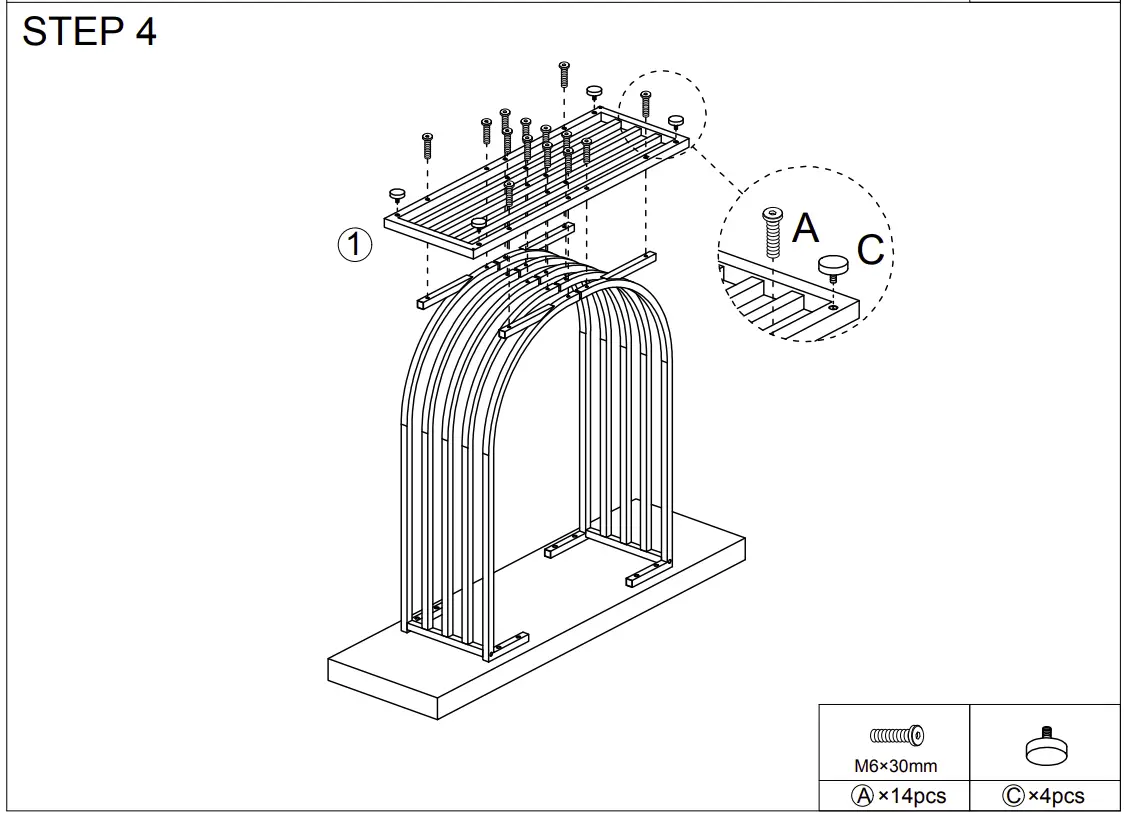 STEP 4

①

A

C

| M6×30mm | |
|---|---|
| Ⓐ×14pcs | Ⓒ×4pcs |