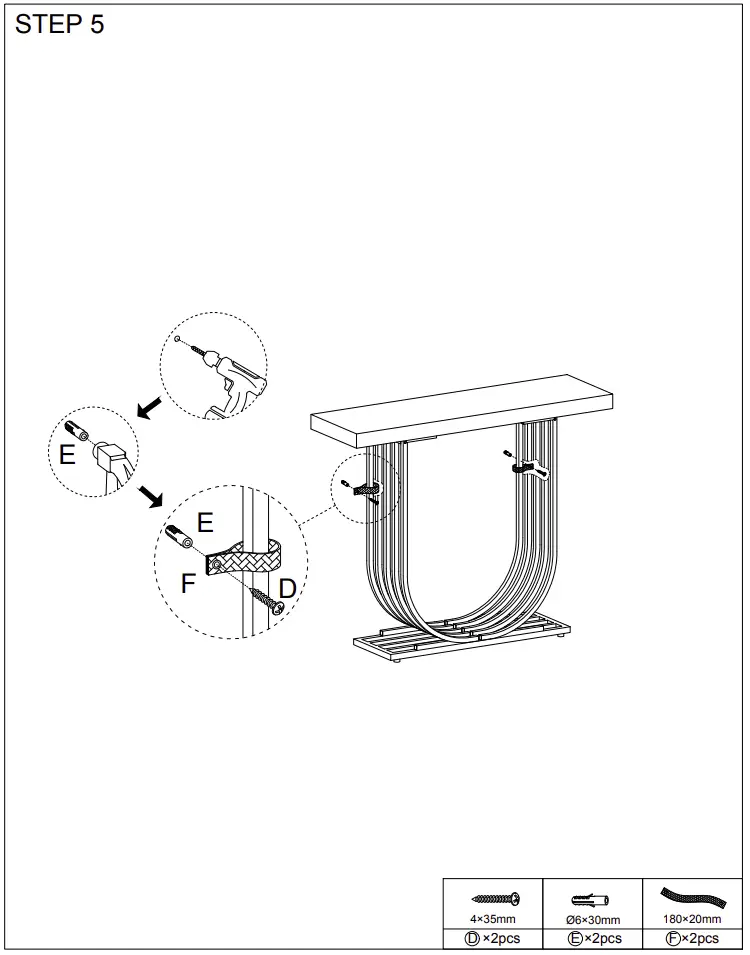 STEP 5

E

E

F

D

| 4×35mm | Ø6×30mm | 180×20mm |
|---|---|---|
| Ⓓ×2pcs | Ⓔ×2pcs | Ⓕ×2pcs |