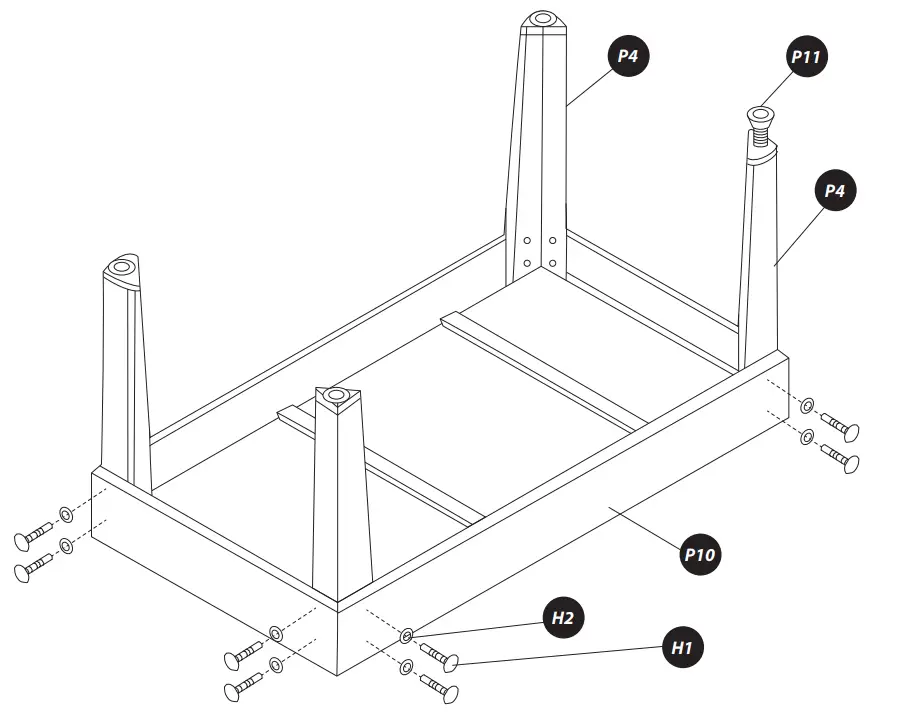 P4
P11
P4
P10
H2
H1