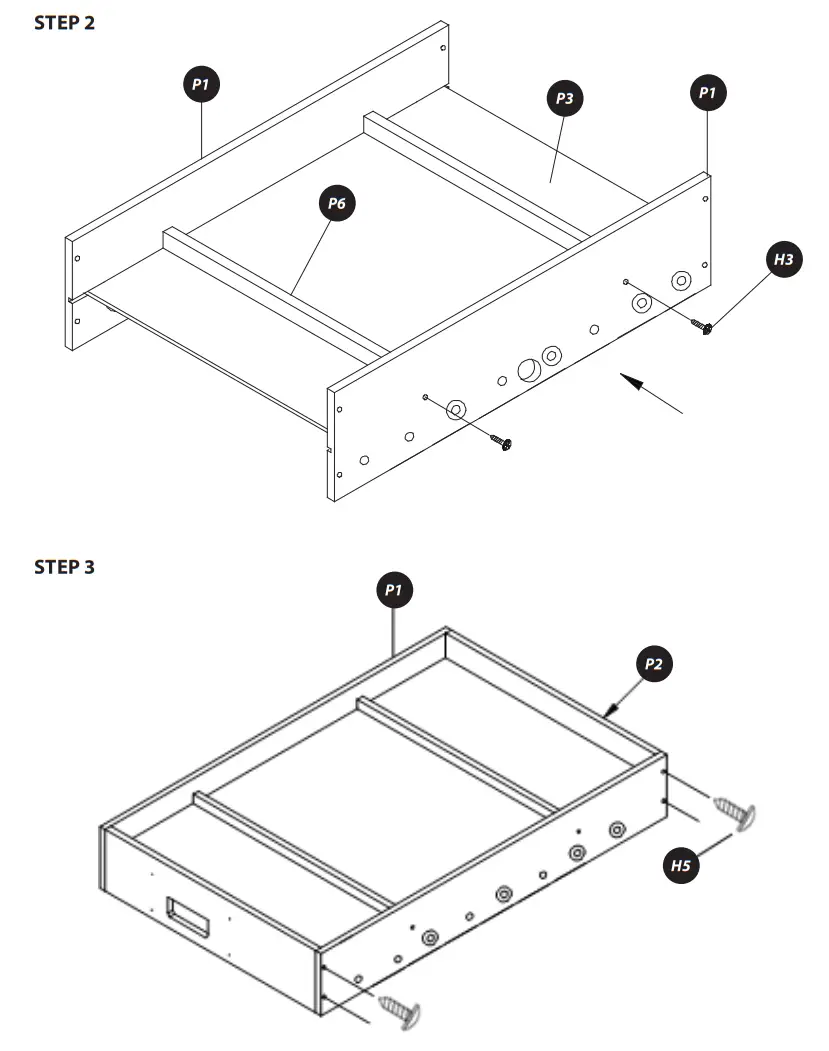 STEP 2

P1

P3

P1

P6

H3

STEP 3

P1

P2

H5