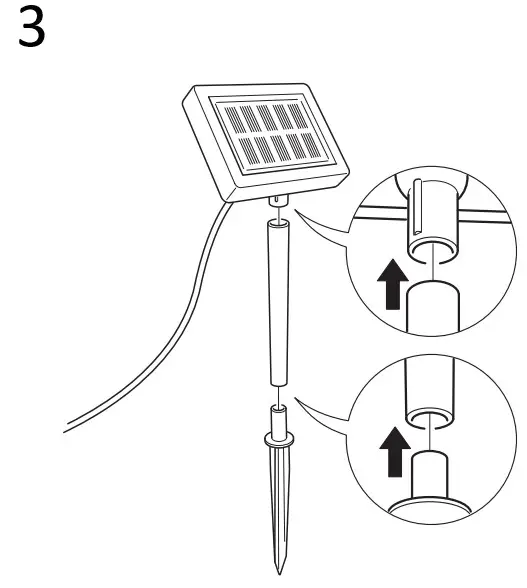 3