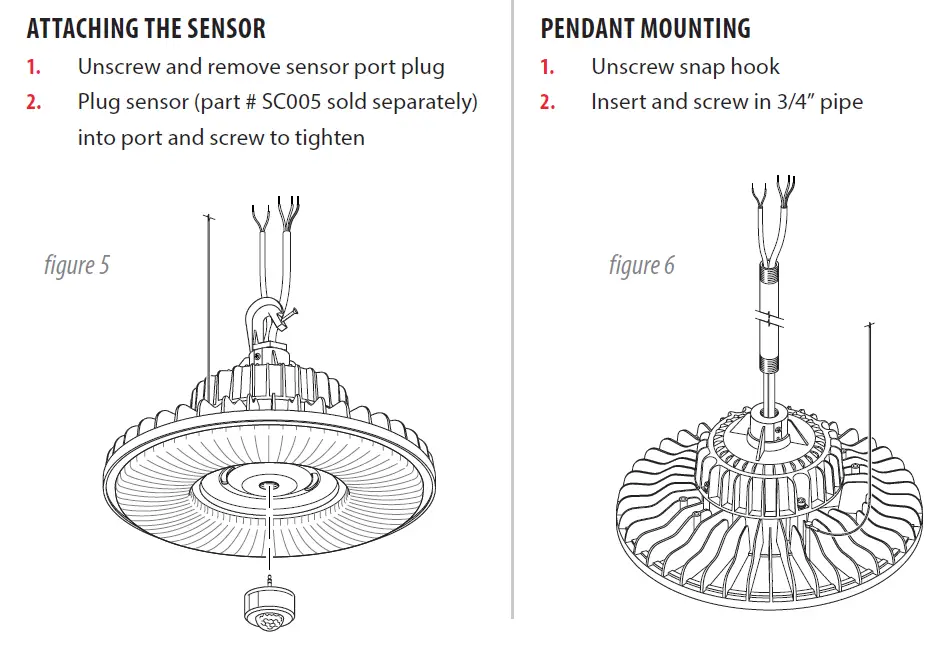 ATTACHING THE SENSOR

1. Unscrew and remove sensor port plug
2. Plug sensor (part # SC005 sold separately) into port and screw to tighten

figure 5

PENDANT MOUNTING

1. Unscrew snap hook
2. Insert and screw in 3/4″ pipe

figure 6