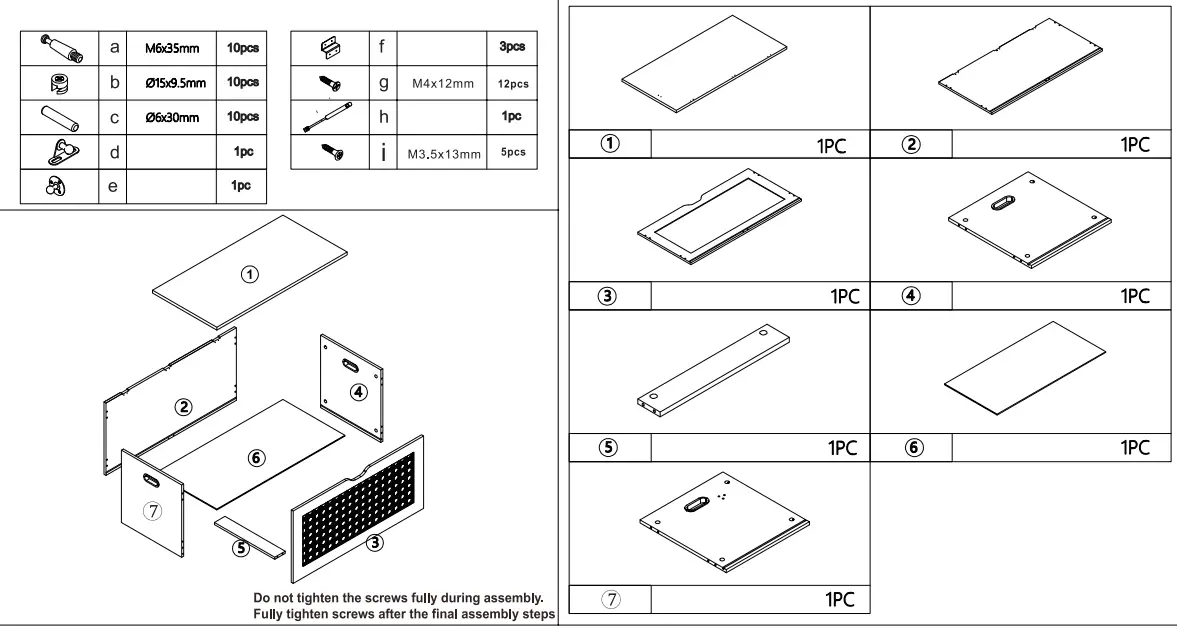 | | a | M6x35mm | 10pcs |
|---|---|---|---|
| | b | Ø15x9.5mm | 10pcs |
| | c | Ø6x30mm | 10pcs |
| | d | | 1pc |
| | e | | 1pc |

| | f | | 3pcs |
|---|---|---|---|
| | g | M4x12mm | 12pcs |
| | h | | 1pc |
| | i | M3.5x13mm | 5pcs |

①
②
④
⑥
⑦
⑤
③

Do not tighten the screws fully during assembly.
Fully tighten screws after the final assembly steps

| ① | 1PC | ② | 1PC |
|---|---|---|---|
| ③ | 1PC | ④ | 1PC |
| ⑤ | 1PC | ⑥ | 1PC |
| ⑦ | 1PC | | |