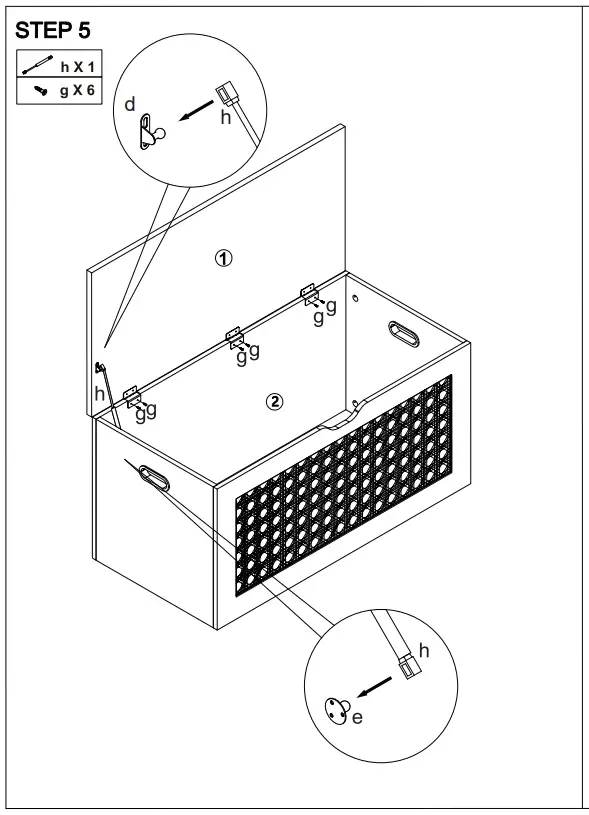 STEP 5

h X 1
g X 6

d
h

①

g g
g g
g g
h

②

h
e