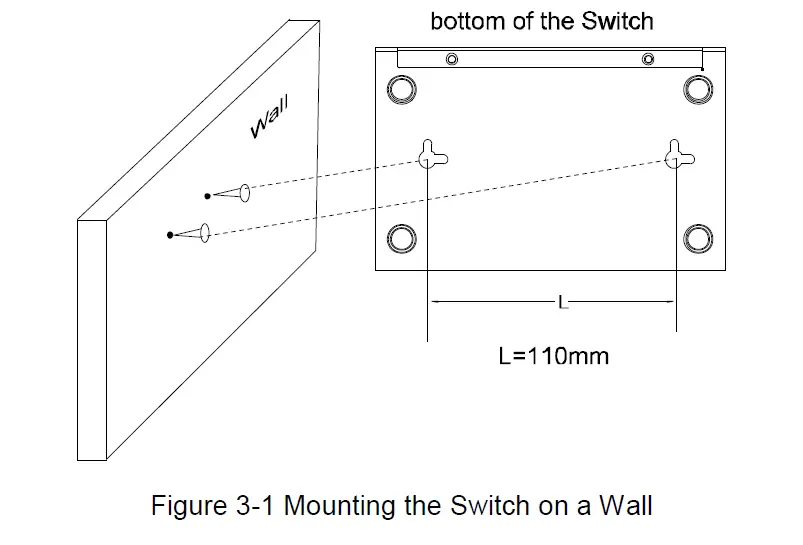 bottom of the Switch

Wall

L

L=110mm

Figure 3-1 Mounting the Switch on a Wall