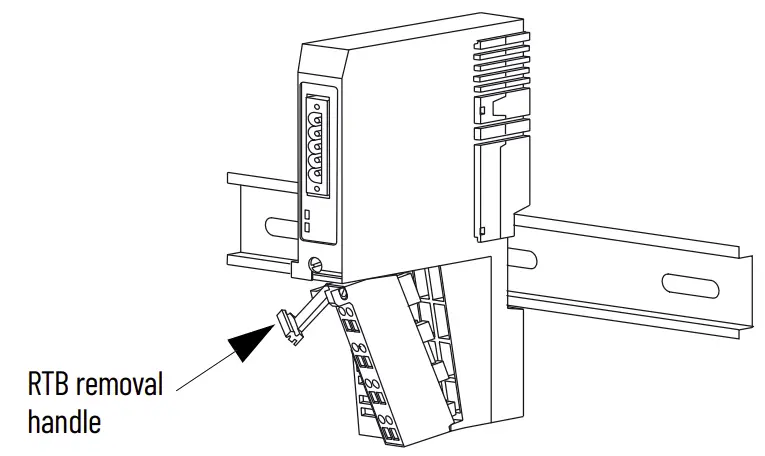 RTB removal handle