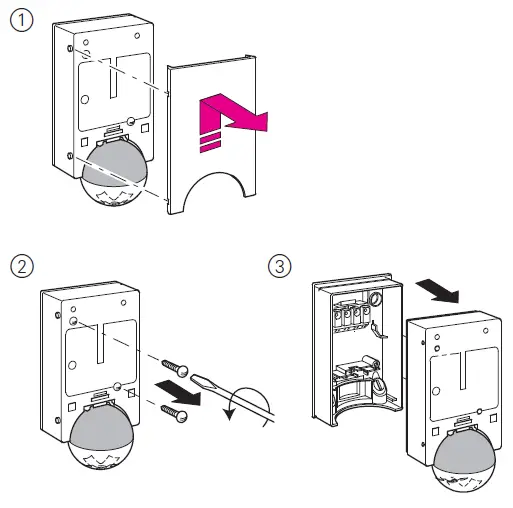 ①

②

③