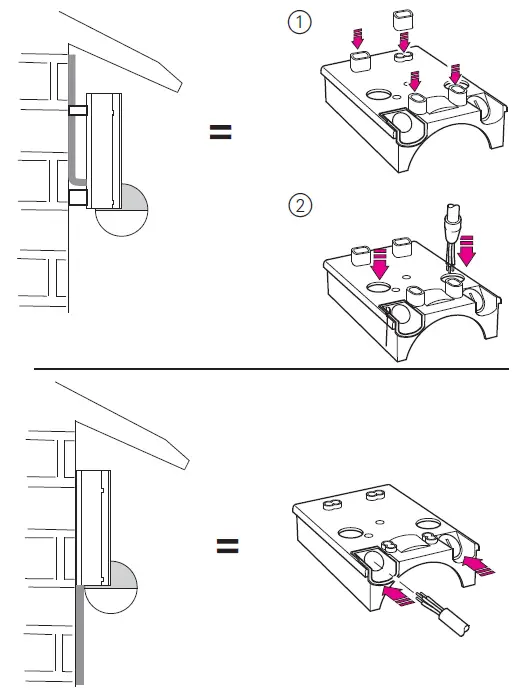 =

1

2

=