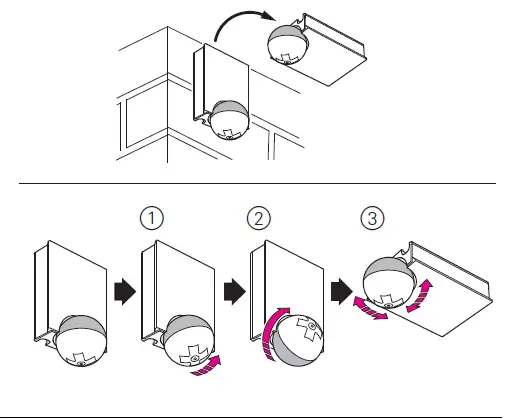 1

2

3