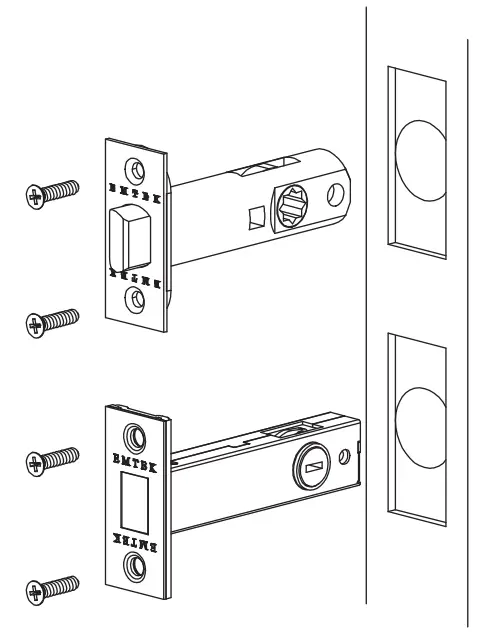 EMTEK

EMTEK

EMTEK

EMTEK