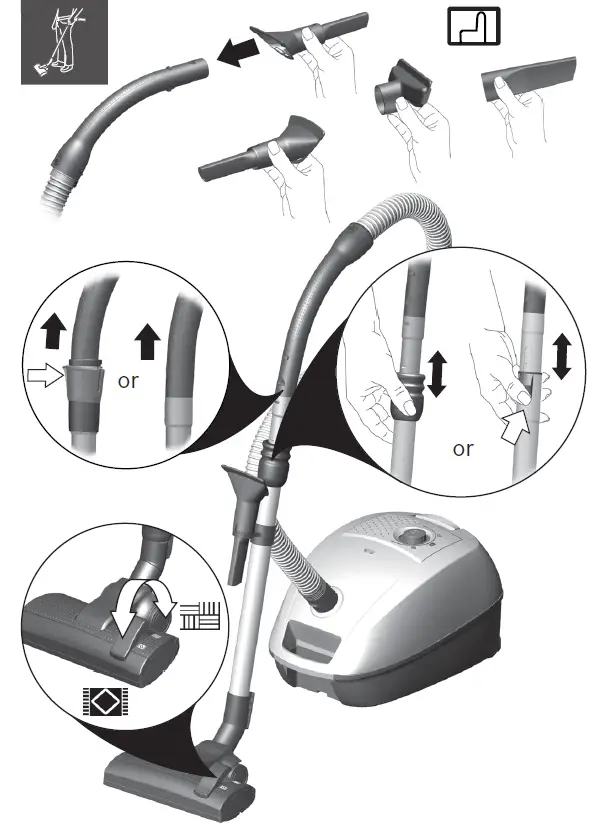 or

or