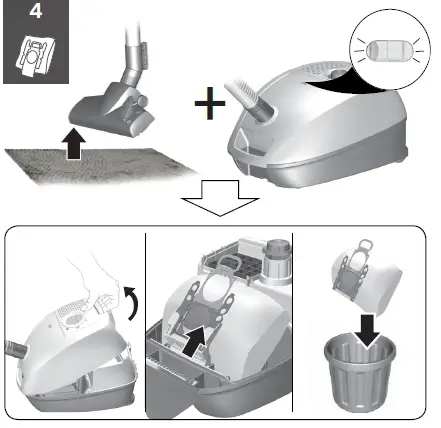 4