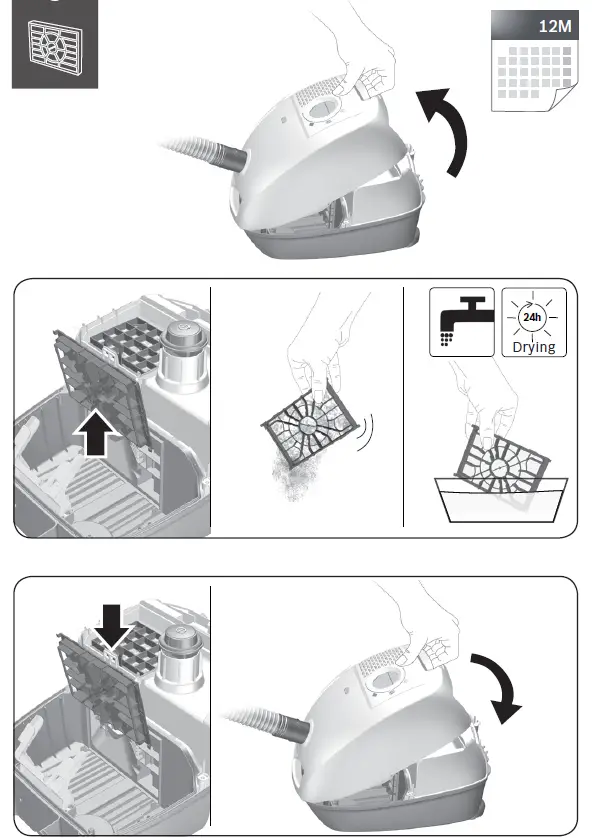 12M

24h
Drying