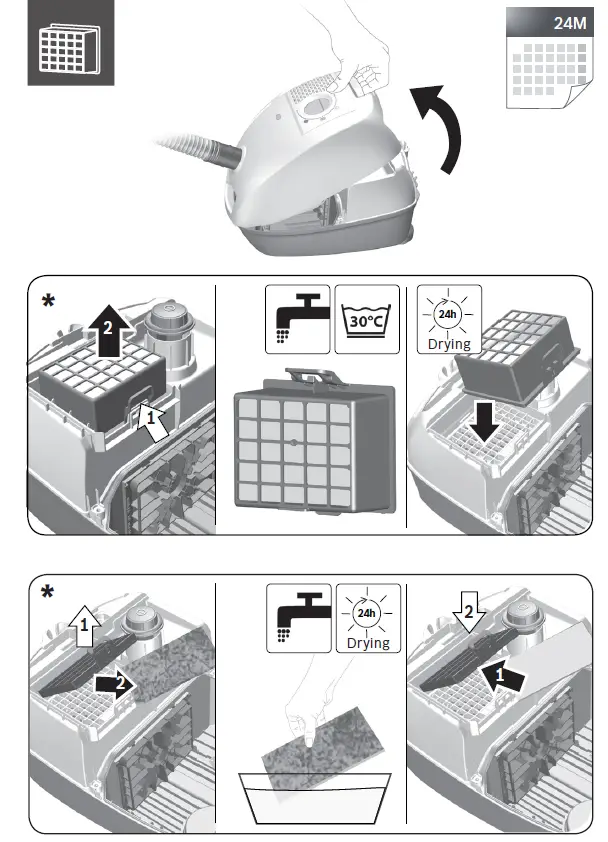 24M

*
2
1

30°C

24h
Drying

*
1
2

24h
Drying

2
1