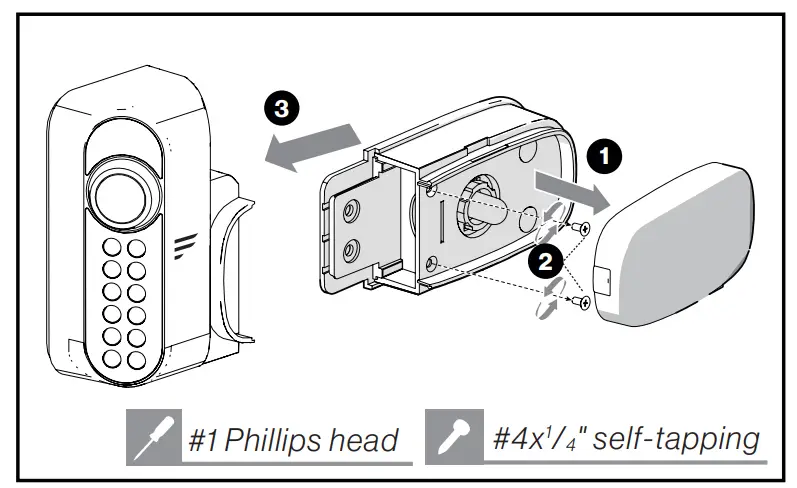 3

1

2

#1 Phillips head

#4x$^1/_4$" self-tapping