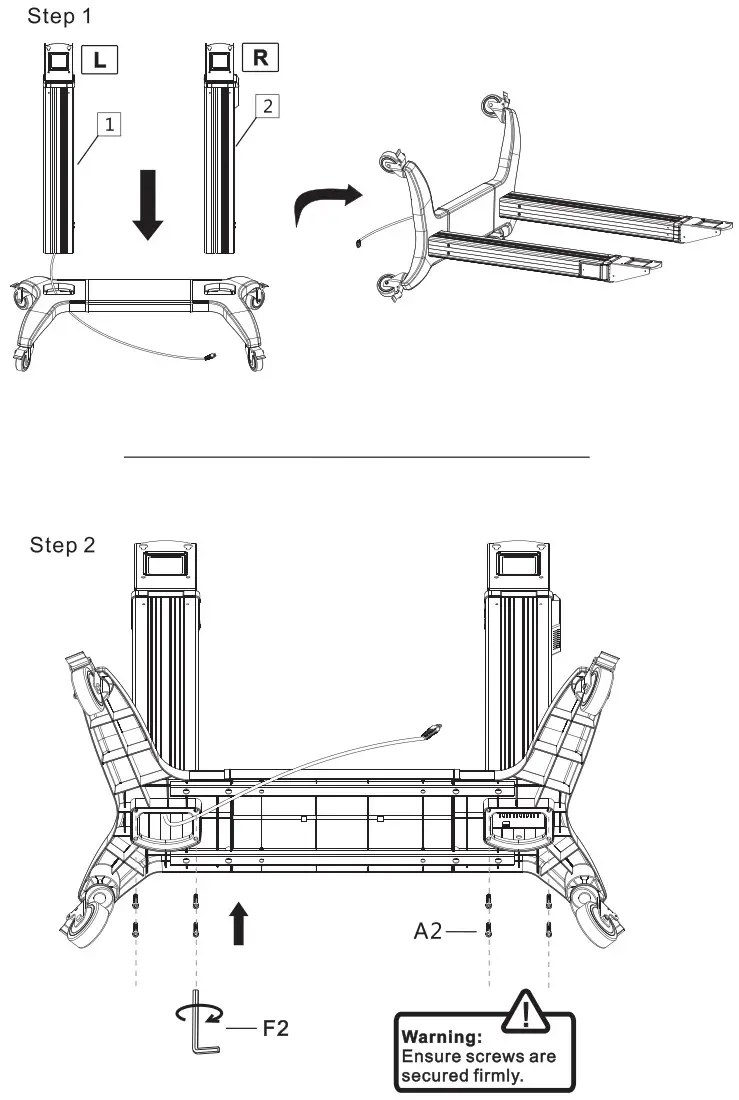 Step 1

L

R

1

2

Step 2

A2

F2

Warning:
Ensure screws are secured firmly.