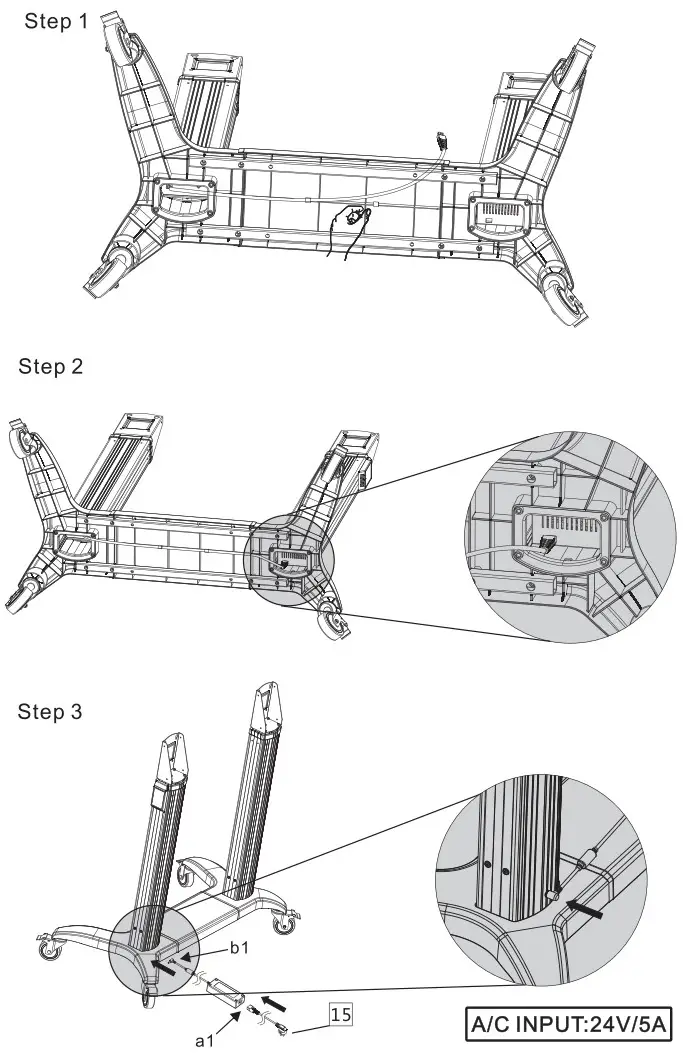 Step 1

Step 2

Step 3

b1

a1

15

A/C INPUT:24V/5A