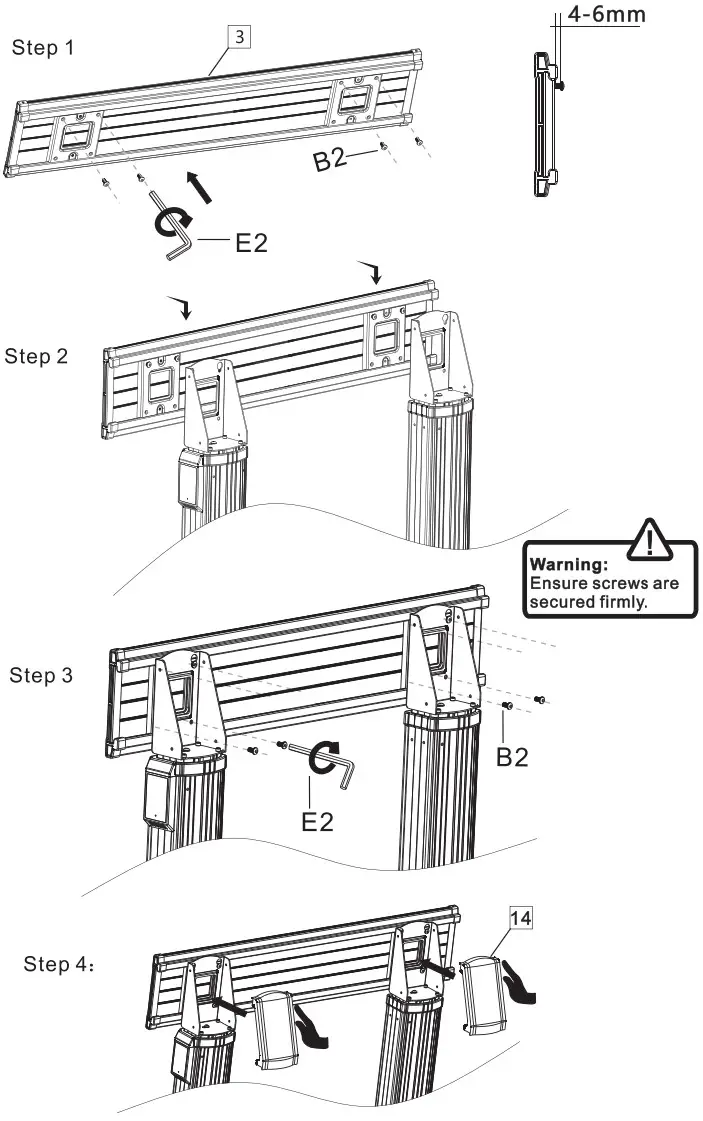 Step 1

3

4-6mm

B2

E2

Step 2

Warning:
Ensure screws are secured firmly.

Step 3

B2

E2

Step 4:

14