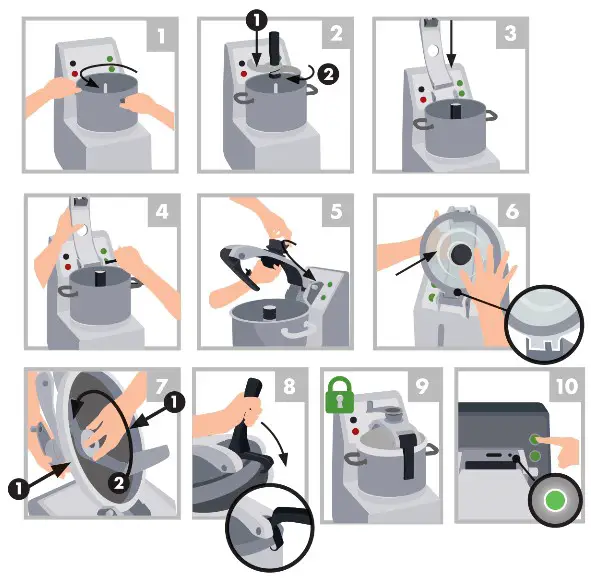 1

2
1
2

3

4

5

6

7
1
1
2

8

9

10