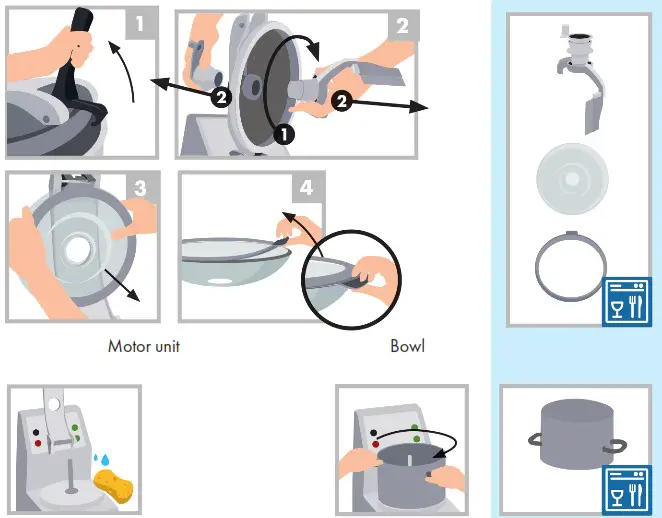 1

2

2

2

1

3

4

Motor unit

Bowl