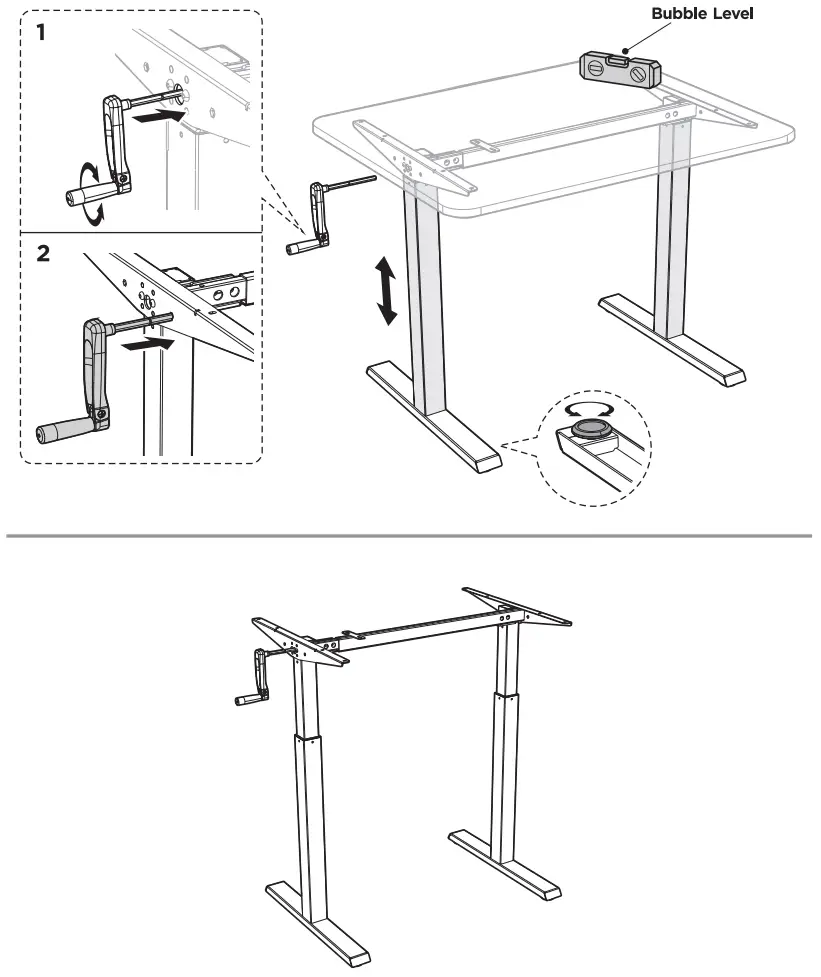 1

2

Bubble Level