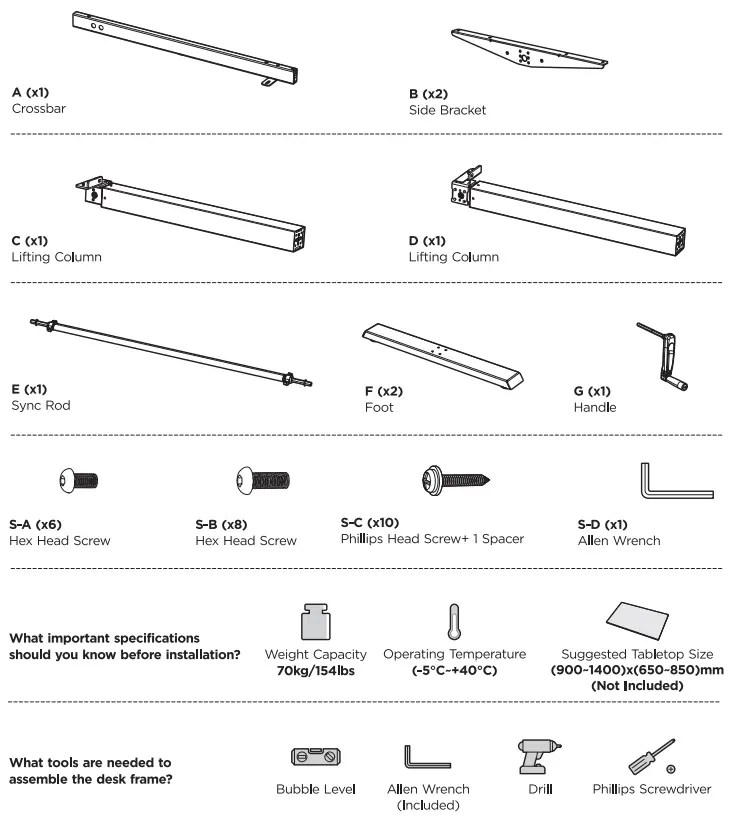 A (x1)
Crossbar

B (x2)
Side Bracket

C (x1)
Lifting Column

D (x1)
Lifting Column

E (x1)
Sync Rod

F (x2)
Foot

G (x1)
Handle

S-A (x6)
Hex Head Screw

S-B (x8)
Hex Head Screw

S-C (x10)
Phillips Head Screw+ 1 Spacer

S-D (x1)
Allen Wrench

What important specifications should you know before installation?

Weight Capacity
70kg/154lbs

Operating Temperature
(-5°C~+40°C)

Suggested Tabletop Size
(900~1400)x(650~850)mm
(Not Included)

What tools are needed to assemble the desk frame?

Bubble Level

Allen Wrench
(Included)

Drill

Phillips Screwdriver