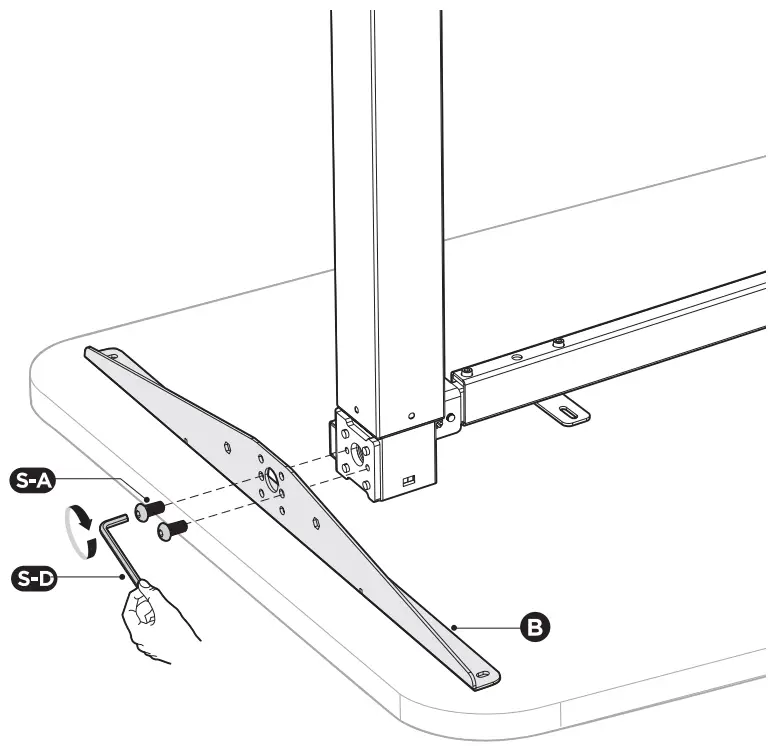 S-A

S-D

B