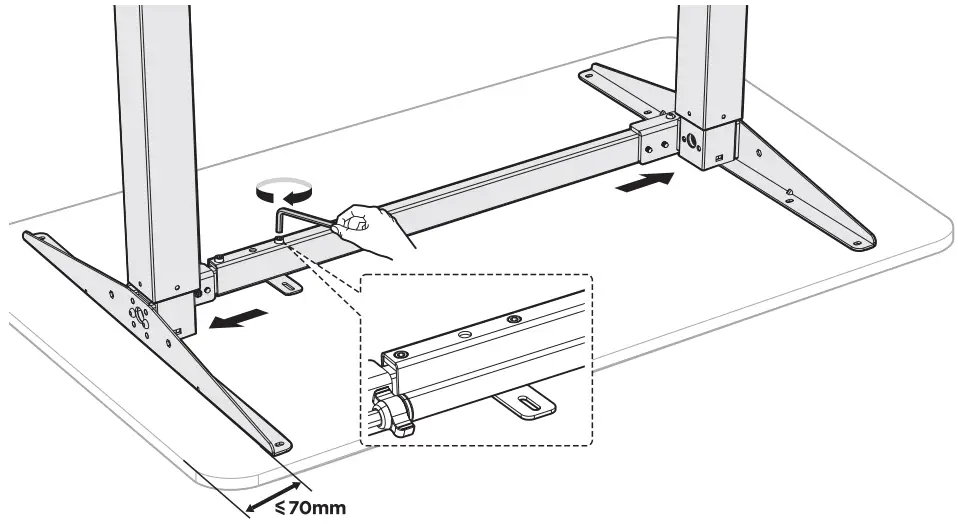 ≤70mm