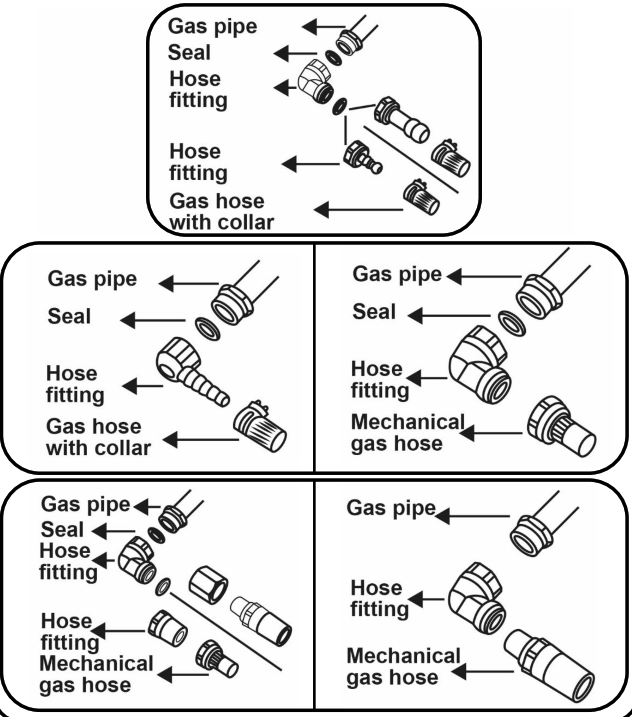 Gas pipe
Seal
Hose fitting
Hose fitting
Gas hose with collar

Gas pipe
Seal
Hose fitting
Gas hose with collar

Gas pipe
Seal
Hose fitting
Mechanical gas hose

Gas pipe
Seal
Hose fitting
Hose fitting
Mechanical gas hose

Gas pipe
Hose fitting
Mechanical gas hose