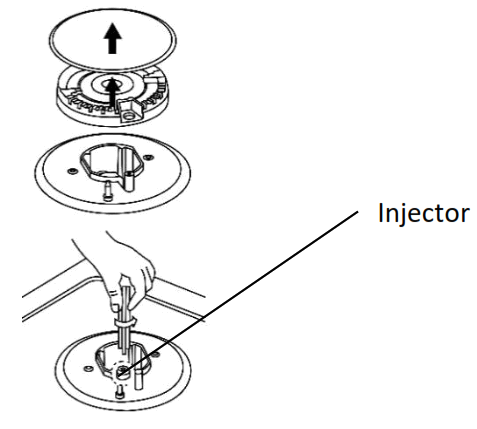 Injector