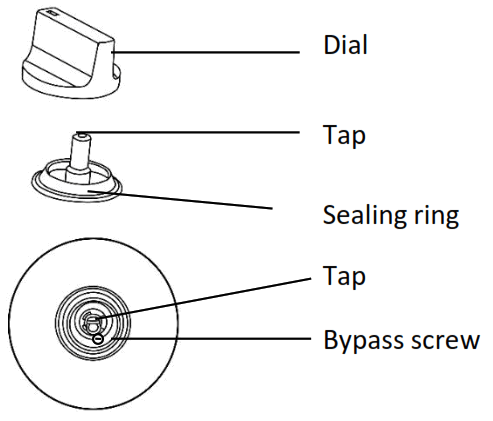 Dial

Tap

Sealing ring

Tap

Bypass screw