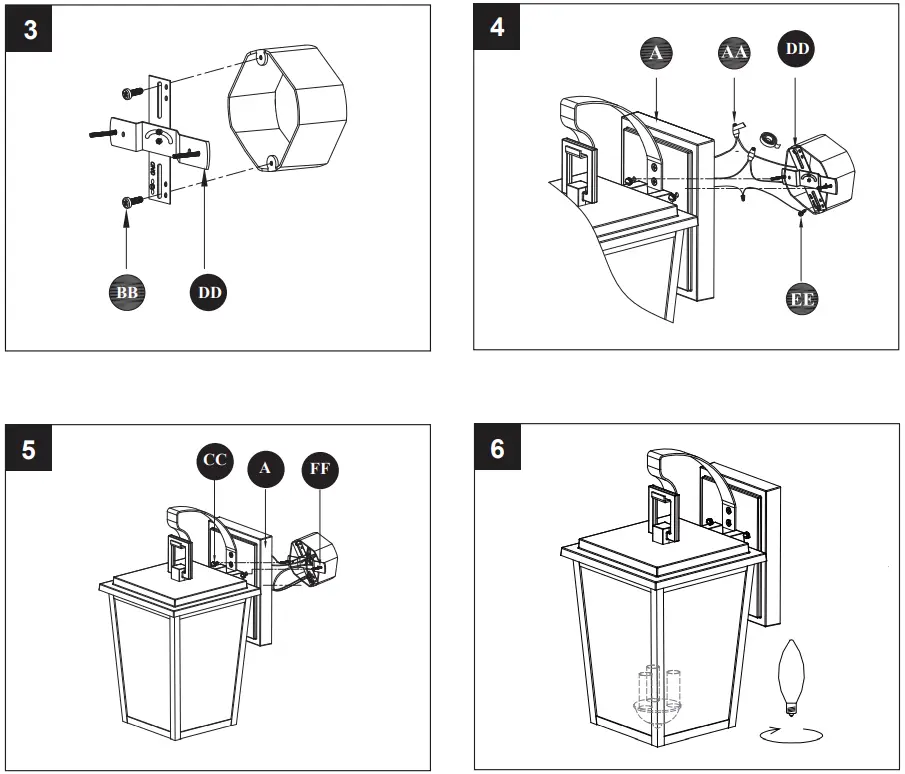 3

BB

DD

4

A

AA

DD

EE

5

CC

A

FF

6