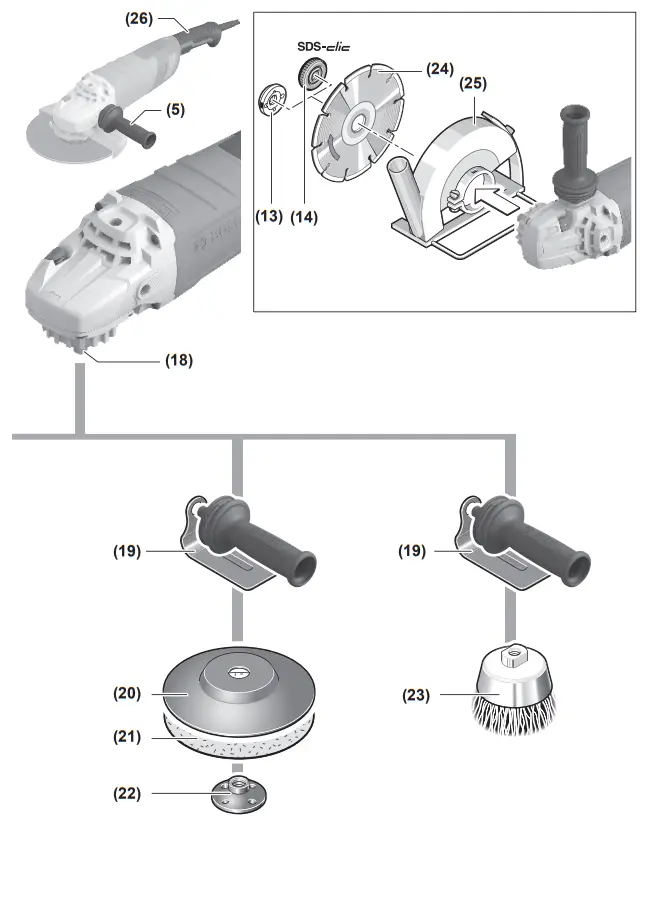 (26)
(5)
SDS-clic
(24)
(25)
(13)
(14)
(18)
(19)
(19)
(20)
(21)
(22)
(23)